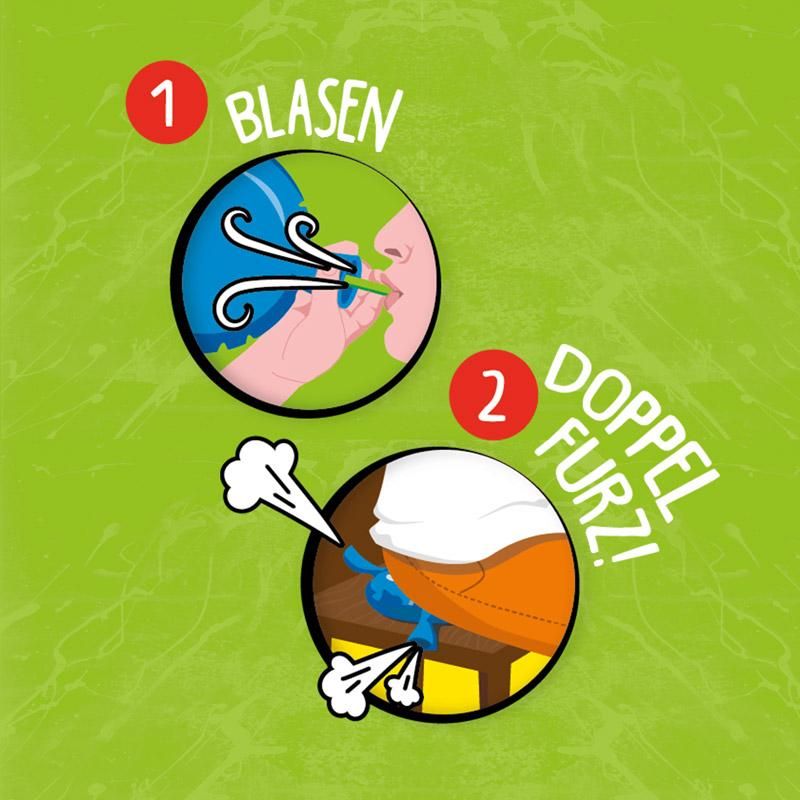 1 BLASEN

2 DOPPEL FURZ!