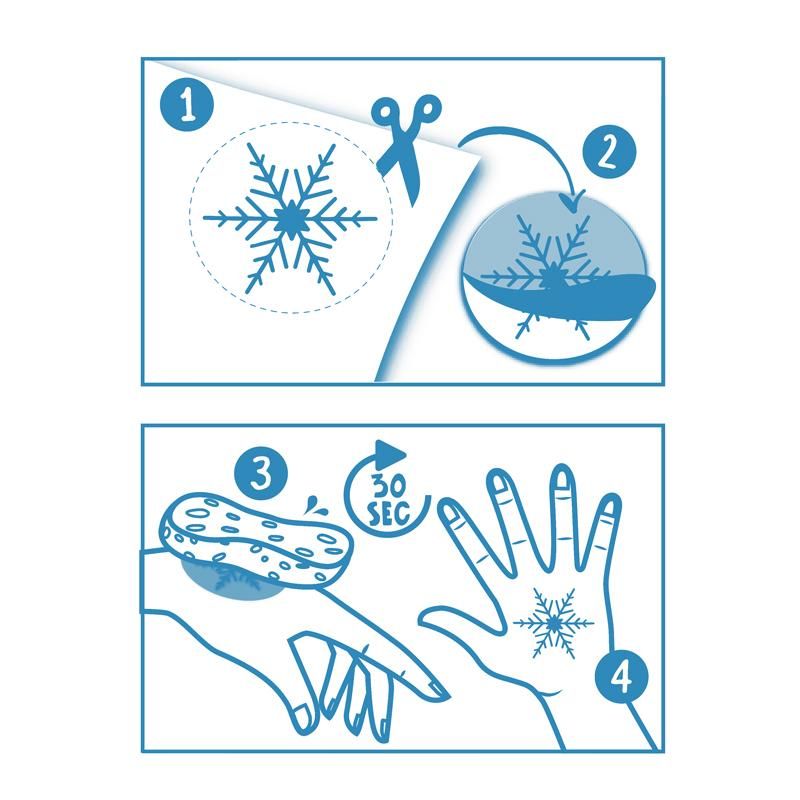 1

2

3

30 SEC

4