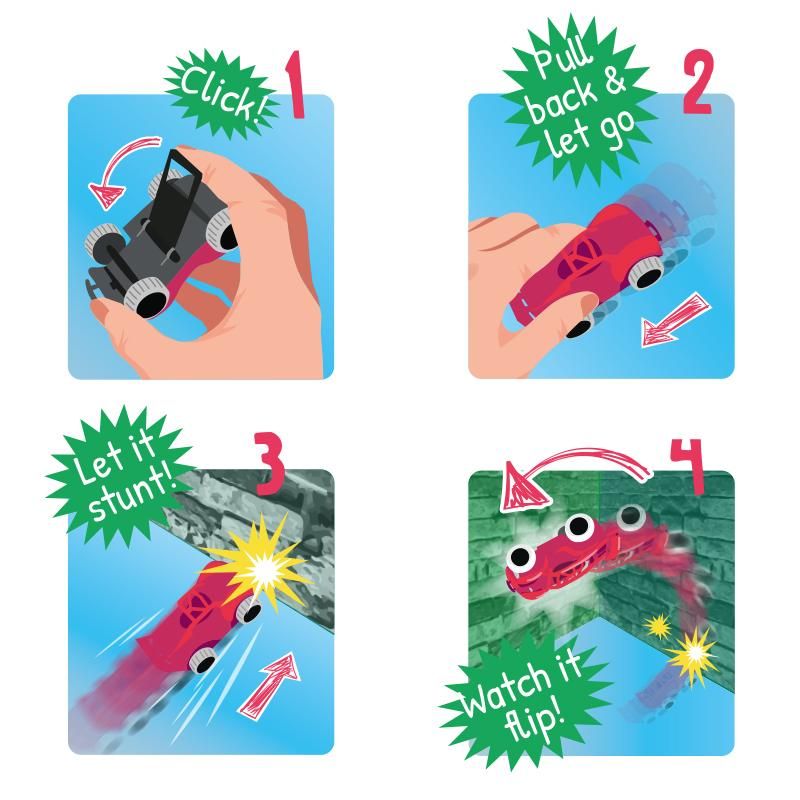 Click! 1

Pull back & let go 2

Let it stunt! 3

4

Watch it flip!